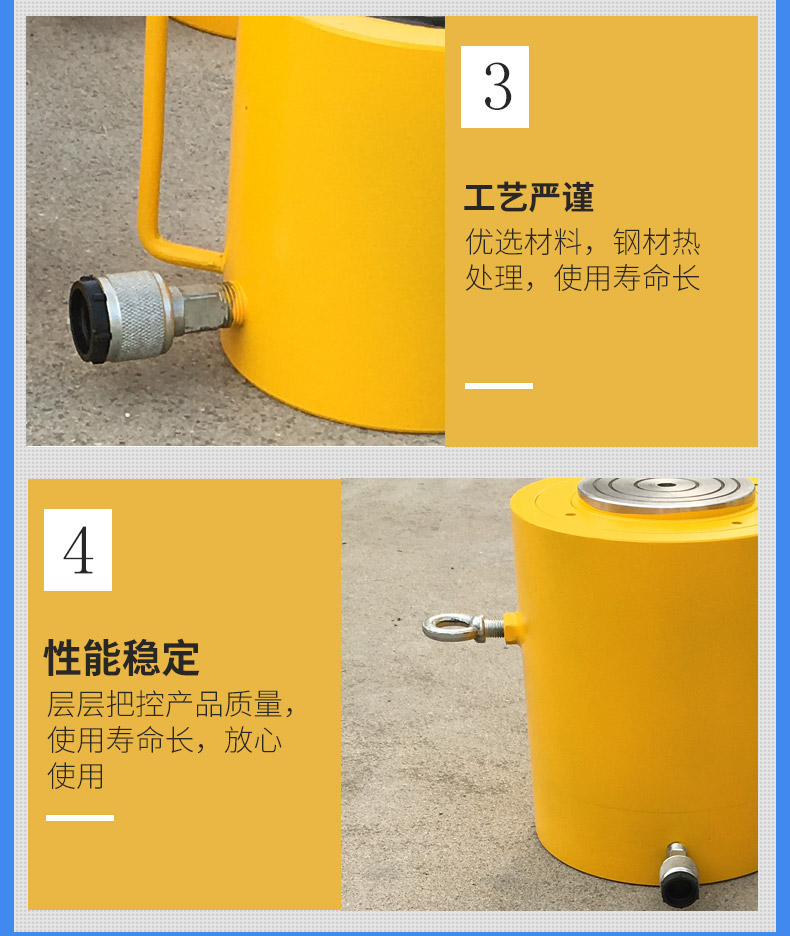 3

工艺严谨

优选材料，钢材热处理，使用寿命长

4

性能稳定

层层把控产品质量，使用寿命长，放心使用