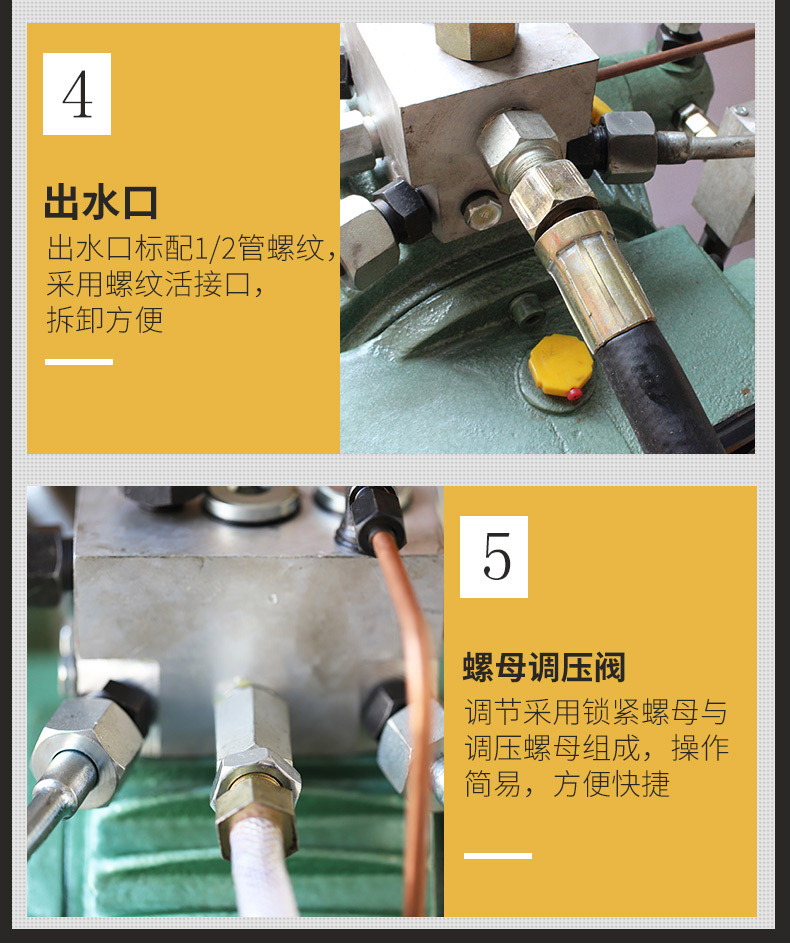 4

出水口

出水口标配1/2管螺纹，采用螺纹活接口，拆卸方便

5

螺母调压阀

调节采用锁紧螺母与调压螺母组成，操作简易，方便快捷